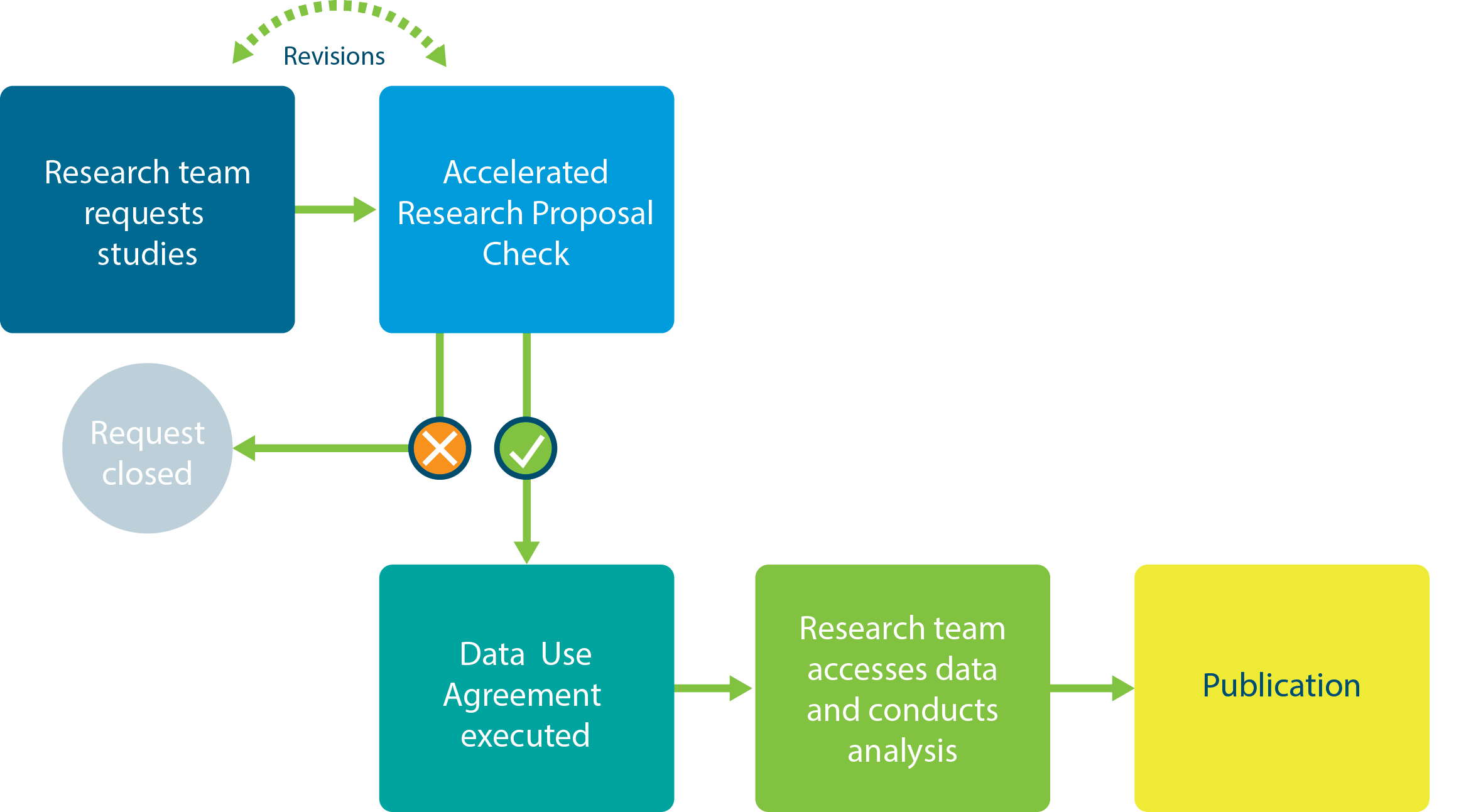 Revisions

Research team requests studies

Accelerated Research Proposal Check

Request closed

Data Use Agreement executed

Research team accesses data and conducts analysis

Publication